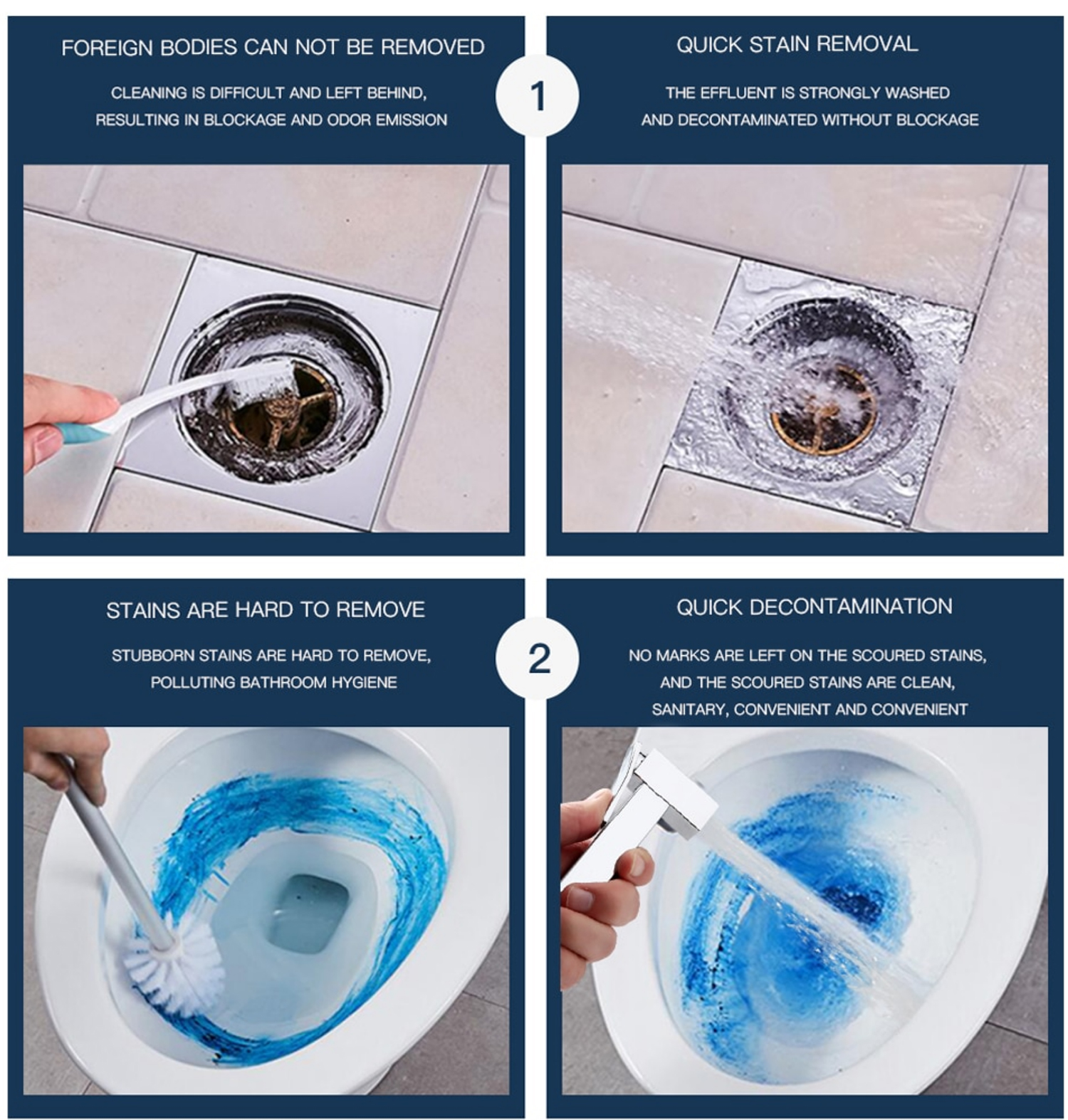 FOREIGN BODIES CAN NOT BE REMOVED

CLEANING IS DIFFICULT AND LEFT BEHIND, RESULTING IN BLOCKAGE AND ODOR EMISSION

1

QUICK STAIN REMOVAL

THE EFFLUENT IS STRONGLY WASHED AND DECONTAMINATED WITHOUT BLOCKAGE

STAINS ARE HARD TO REMOVE

STUBBORN STAINS ARE HARD TO REMOVE, POLLUTING BATHROOM HYGIENE

2

QUICK DECONTAMINATION

NO MARKS ARE LEFT ON THE SCOURED STAINS, AND THE SCOURED STAINS ARE CLEAN, SANITARY, CONVENIENT AND CONVENIENT