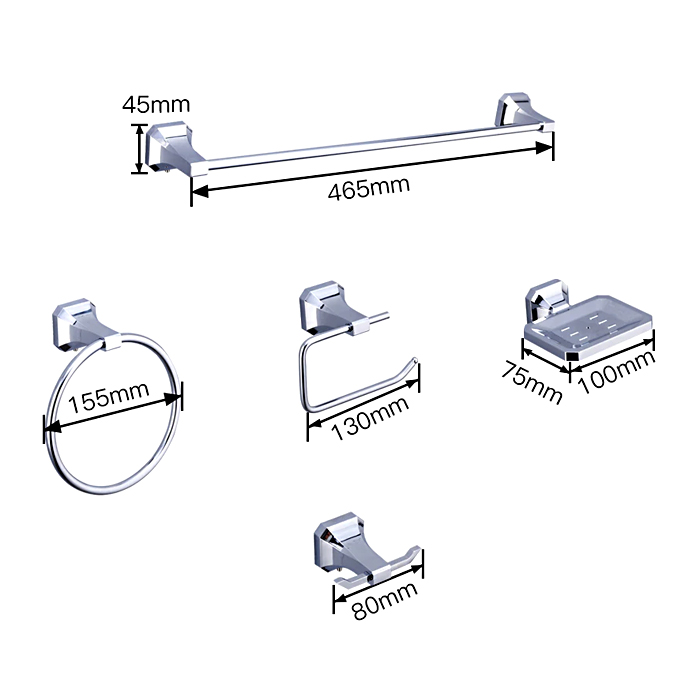 45mm
465mm
155mm
130mm
75mm
100mm
80mm