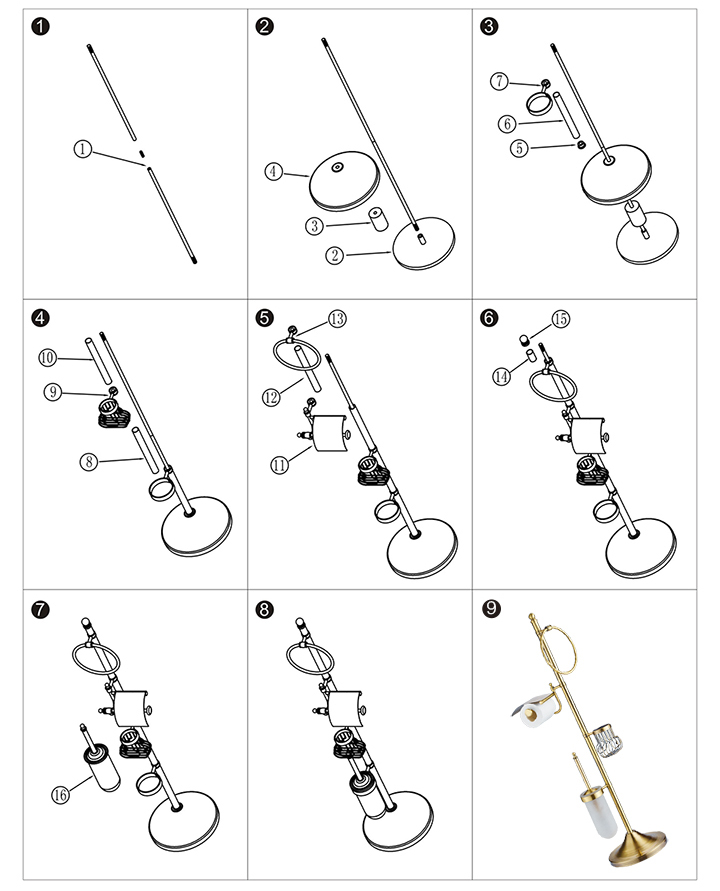 1

1

2

4

3

2

3

7

6

5

4

10

9

8

5

13

12

11

6

15

14

7

16

8

9